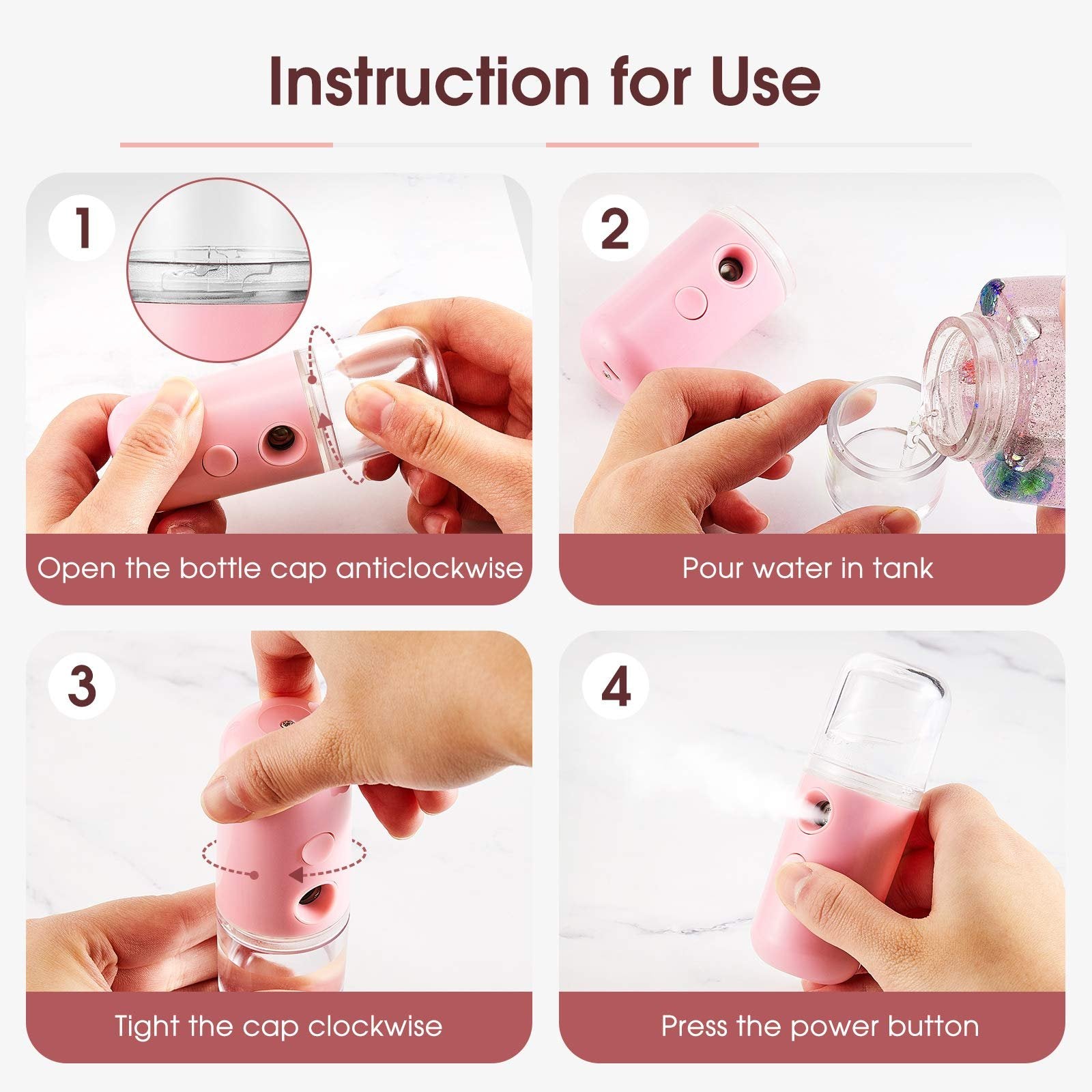 Instruction for Use

1

Open the bottle cap anticlockwise

2

Pour water in tank

3

Tight the cap clockwise

4

Press the power button