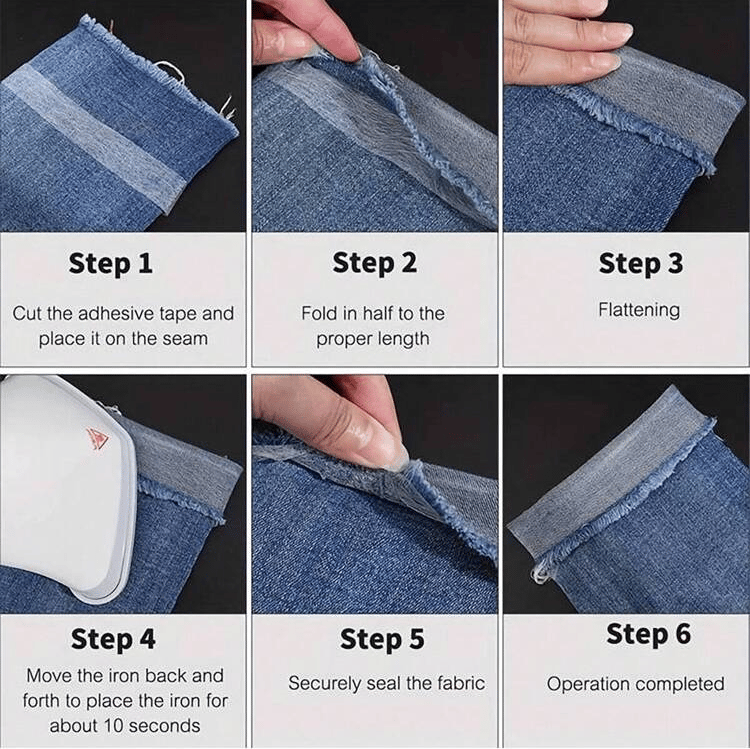 Step 1

Cut the adhesive tape and place it on the seam

Step 2

Fold in half to the proper length

Step 3

Flattening

Step 4

Move the iron back and forth to place the iron for about 10 seconds

Step 5

Securely seal the fabric

Step 6

Operation completed